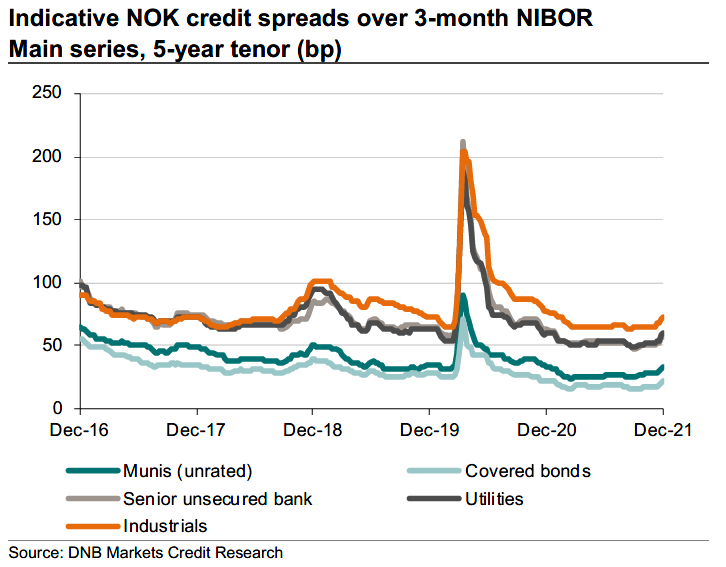 Indicative NOK credit spreads over 3-month NIBOR
Main series, 5-year tenor (bp)

250
200
150
100
50
0

Dec-16 Dec-17 Dec-18 Dec-19 Dec-20 Dec-21

Munis (unrated)
Covered bonds
Senior unsecured bank
Utilities
Industrials

Source: DNB Markets Credit Research