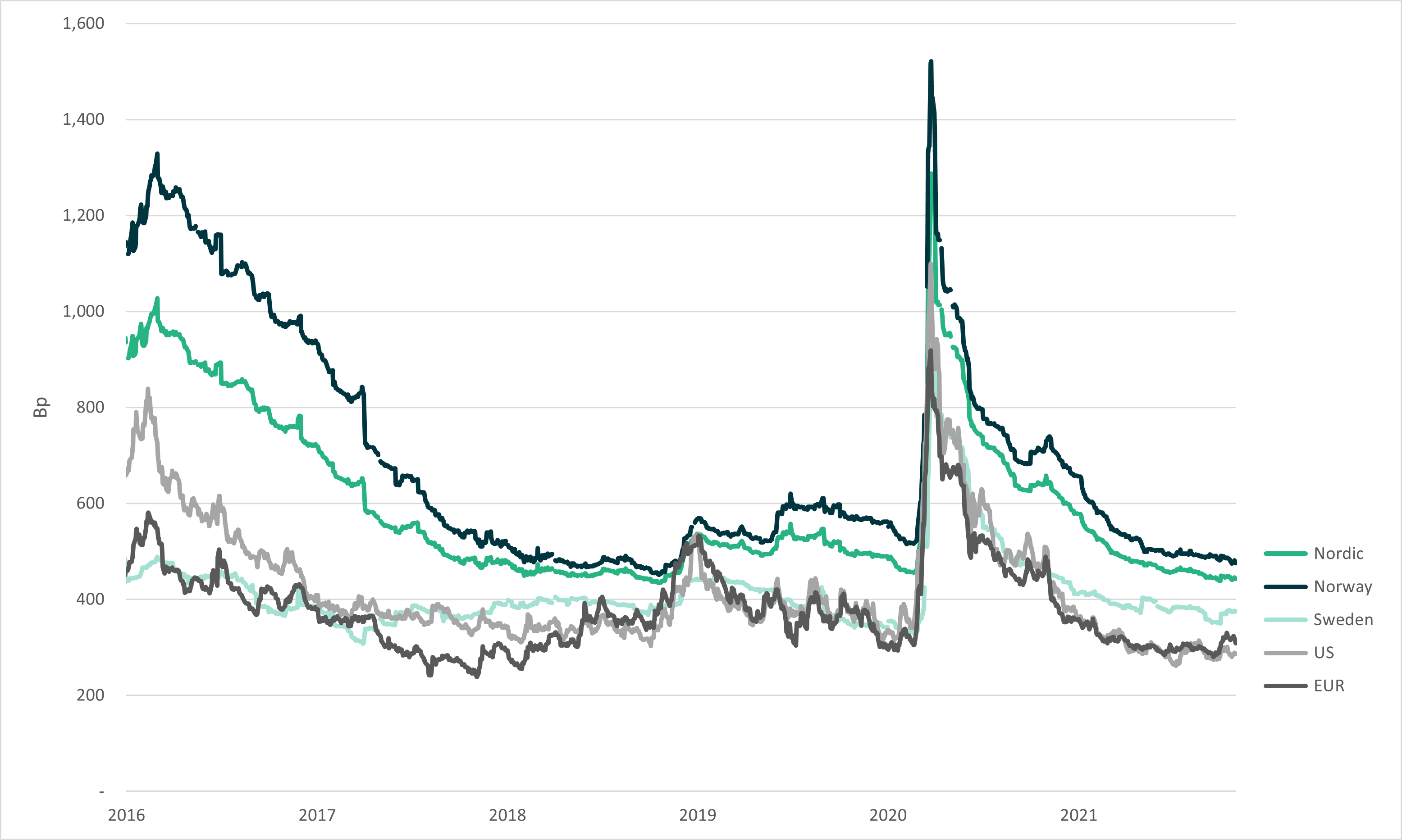 1,600
1,400
1,200
1,000
800
600
400
200
-
Bp
2016 2017 2018 2019 2020 2021
Nordic
Norway
Sweden
US
EUR