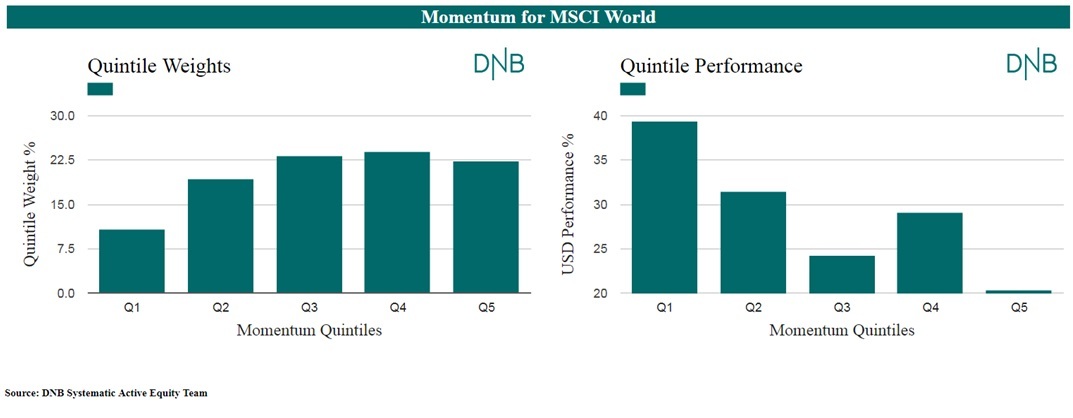 Momentum for MSCI World

Quintile Weights

DNB

Quintile Weight %

30.0
22.5
15.0
7.5
0.0

Q1 Q2 Q3 Q4 Q5

Momentum Quintiles

Quintile Performance

DNB

USD Performance %

40
35
30
25
20

Q1 Q2 Q3 Q4 Q5

Momentum Quintiles

Source: DNB Systematic Active Equity Team