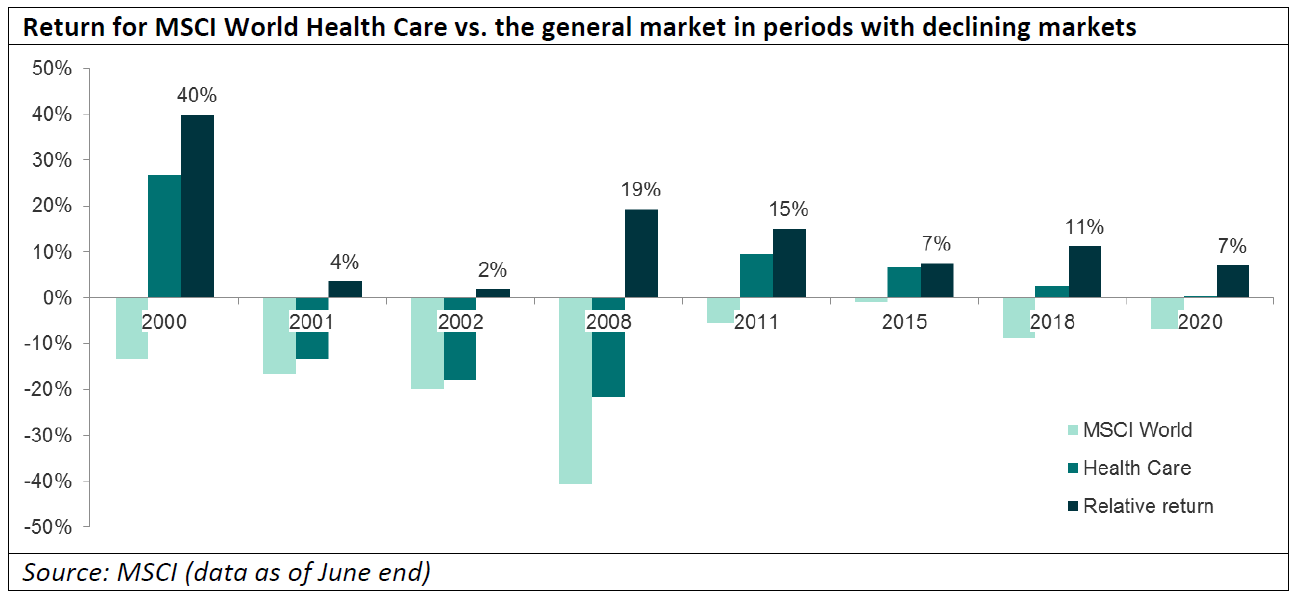 Return for MSCI World Health Care vs. the general market in periods with declining markets

50%
40%
30%
20%
10%
0%
-10%
-20%
-30%
-40%
-50%

40%
4%
2%
19%
15%
7%
11%
7%

2000
2001
2002
2008
2011
2015
2018
2020

MSCI World
Health Care
Relative return

Source: MSCI (data as of June end)